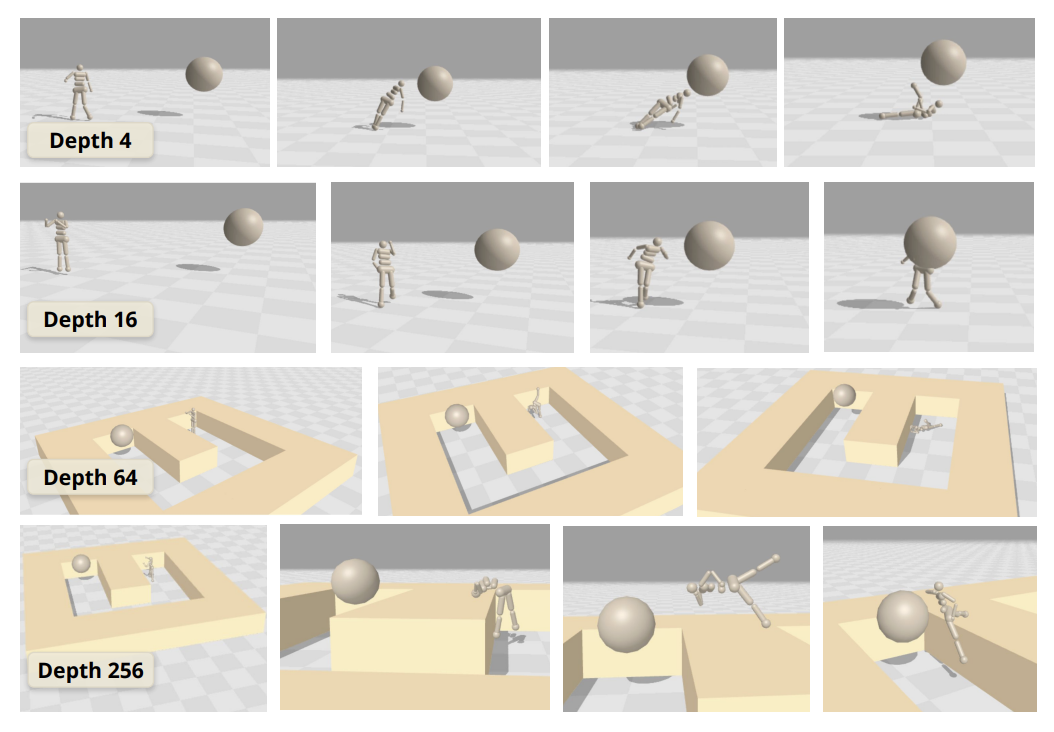 Depth 4

Depth 16

Depth 64

Depth 256