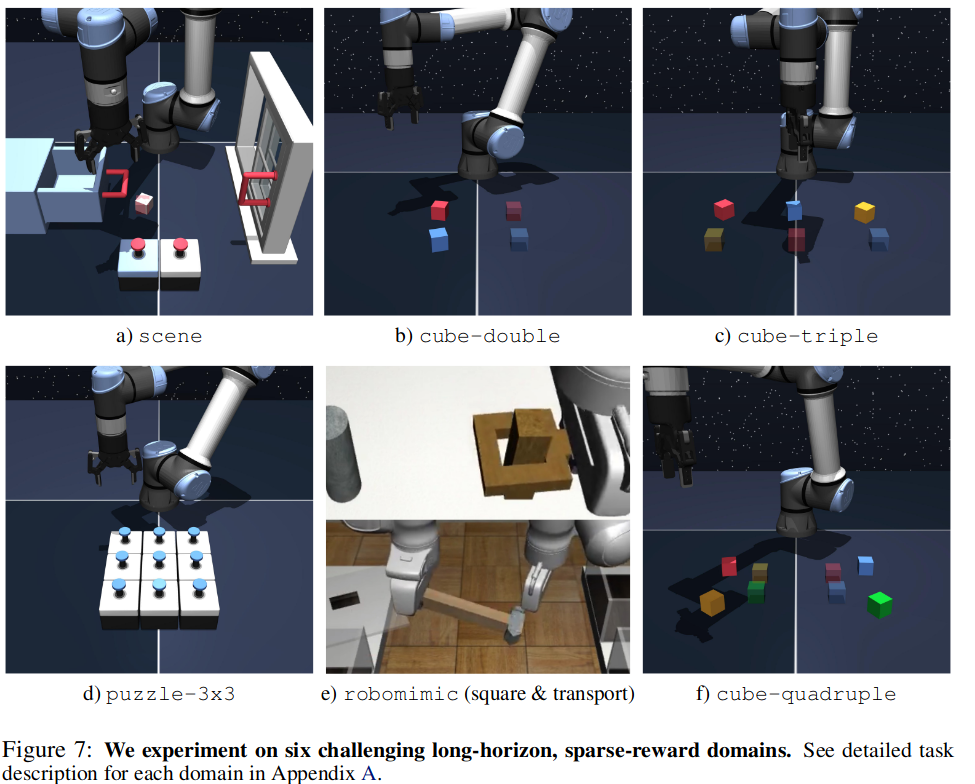 a) scene

b) cube-double

c) cube-triple

d) puzzle-3x3

e) robomimic (square & transport)

f) cube-quadruple

Figure 7: **We experiment on six challenging long-horizon, sparse-reward domains.** See detailed task description for each domain in Appendix A.